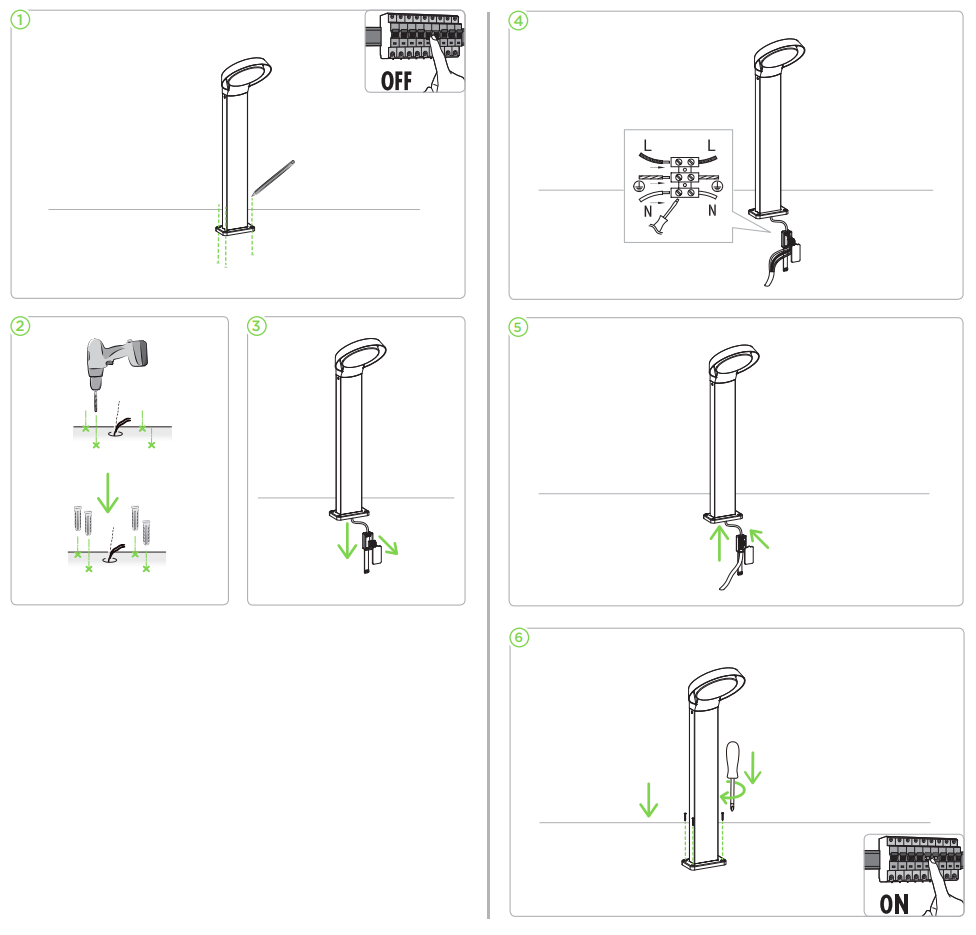 1

OFF

2

3

4

L

L

N

N

5

6

ON